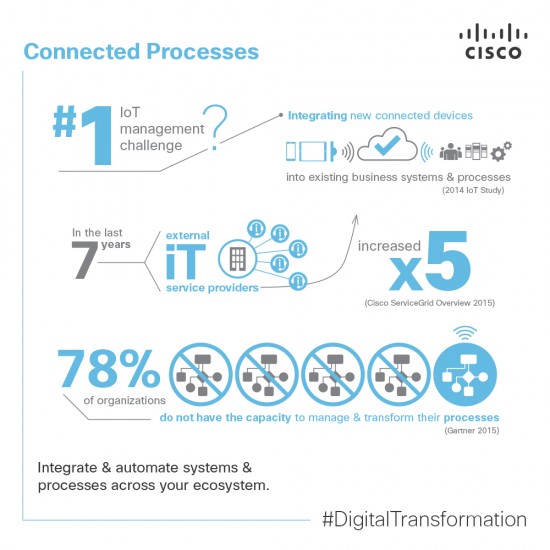 Connected Processes

CISCO

#1 IoT management challenge ?

Integrating new connected devices

into existing business systems & processes
(2014 IoT Study)

In the last 7 years

external iT service providers

increased x5
(Cisco ServiceGrid Overview 2015)

78%
of organizations

do not have the capacity to manage & transform their processes
(Gartner 2015)

Integrate & automate systems & processes across your ecosystem.

#DigitalTransformation