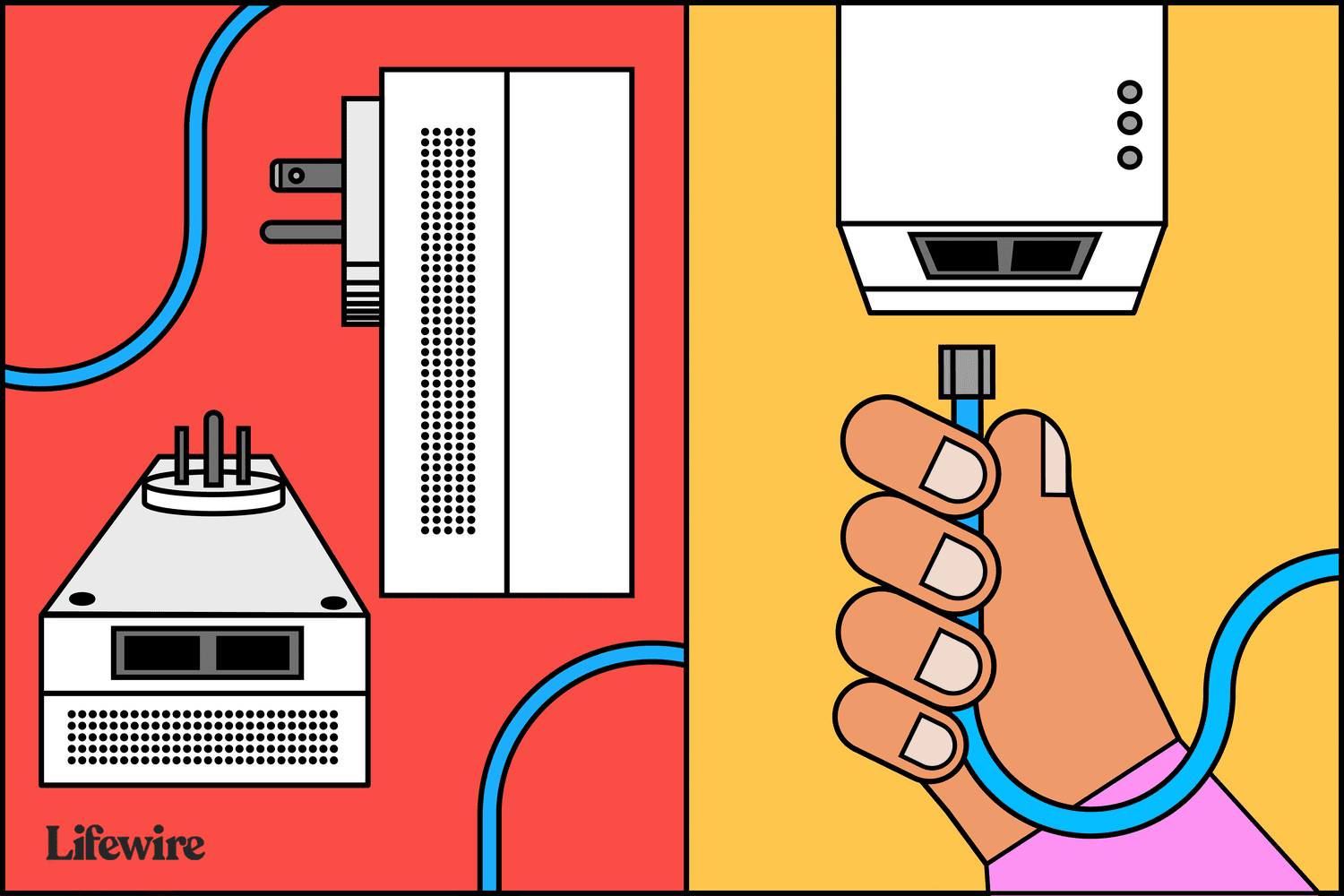 Lifewire